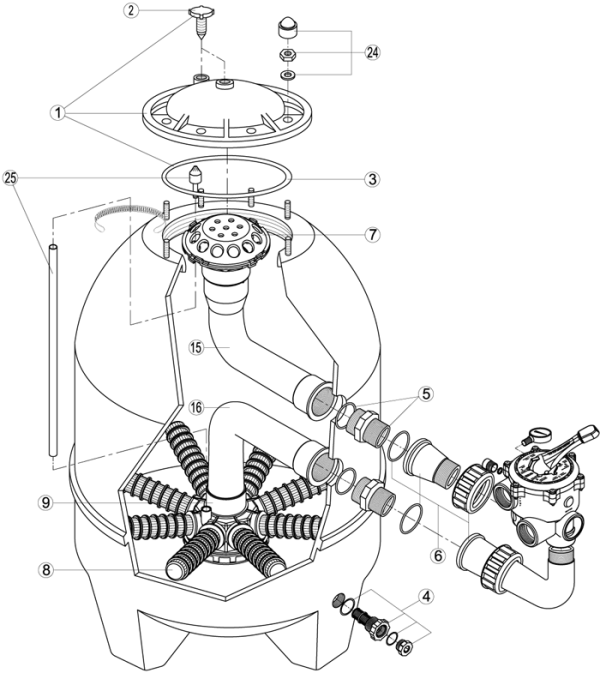 2
24
1
25
3
7
15
16
5
9
6
8
4